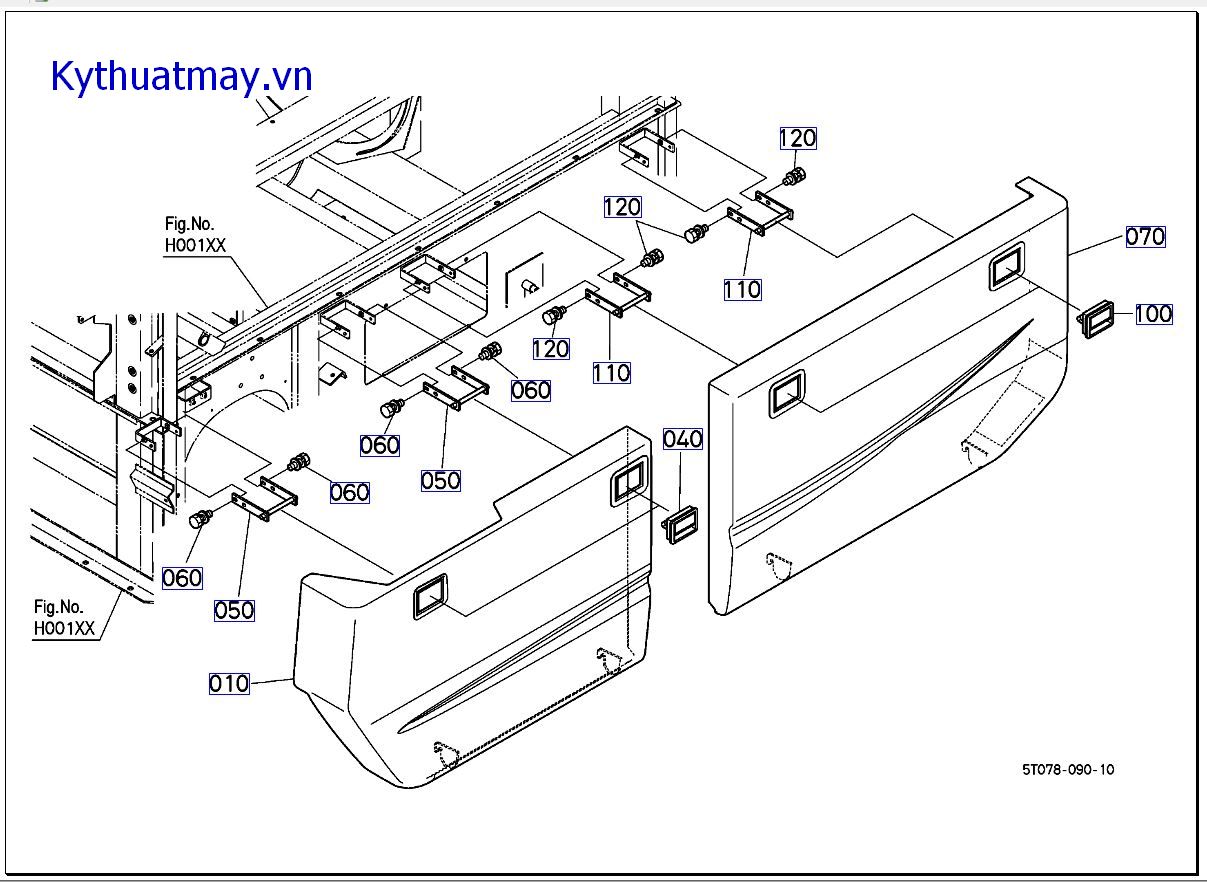 Kythuatmay.vn

Fig.No.
H001XX

120

120

070

110

100

120

110

060

060

040

050

060

060

050

Fig.No.
H001XX

010

5T078-090-10